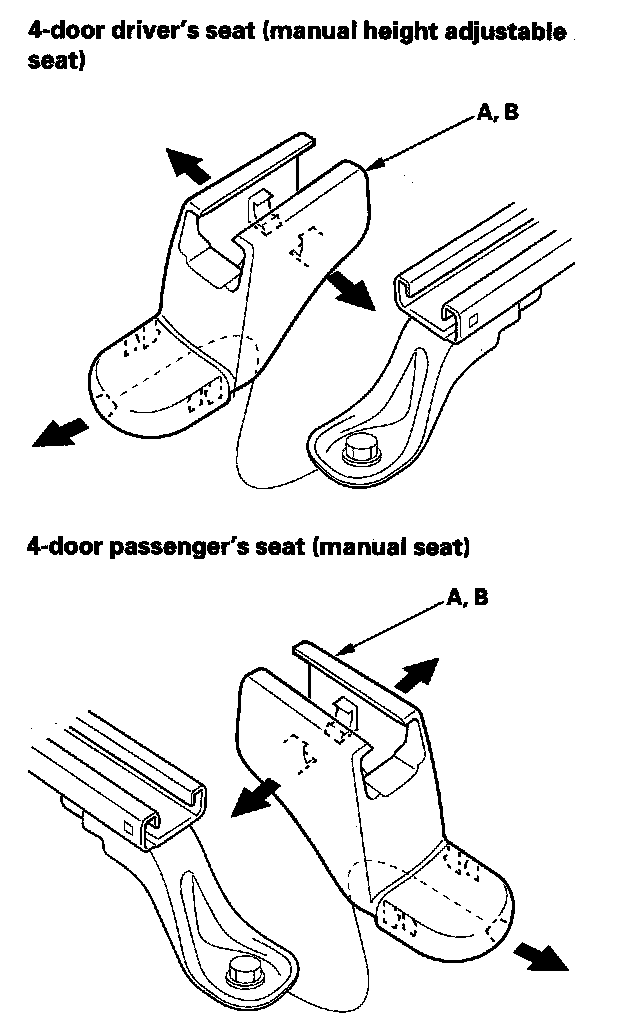 4-door driver's seat (manual height adjustable seat)

A, B

4-door passenger's seat (manual seat)

A, B