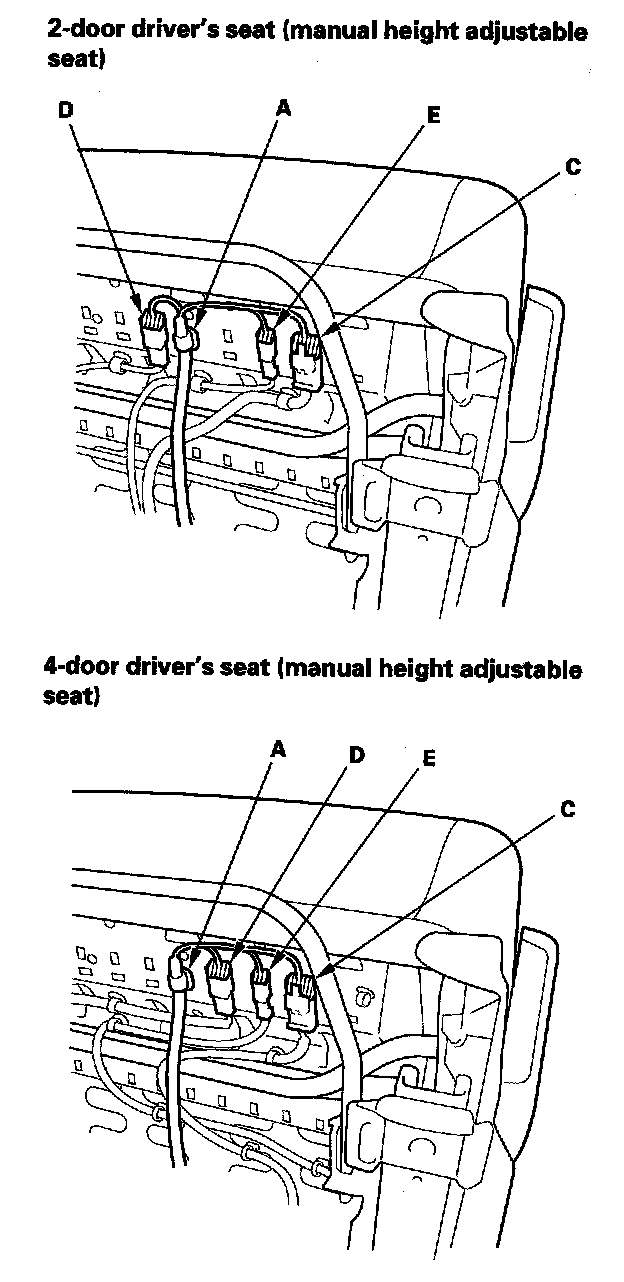 2-door driver's seat (manual height adjustable seat)

D A E C

4-door driver's seat (manual height adjustable seat)

A D E C