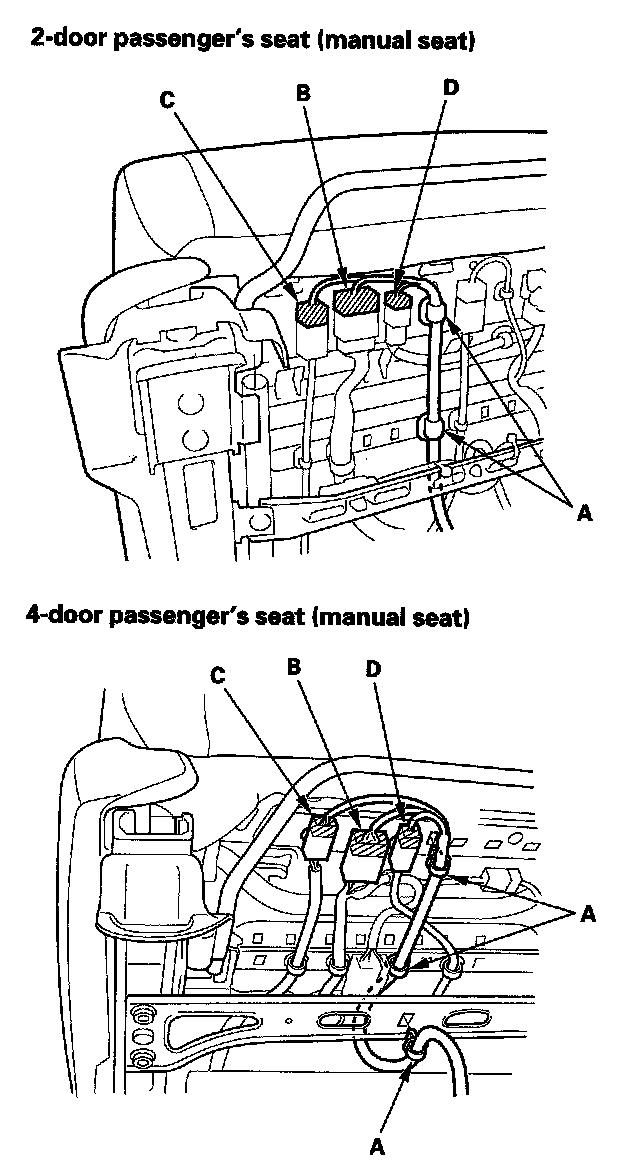 2-door passenger's seat (manual seat)

C
B
D
A

4-door passenger's seat (manual seat)

C
B
D
A
A