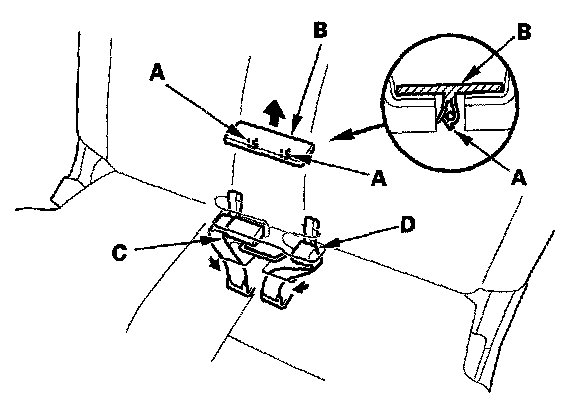 B
B
A
A
A
C
D