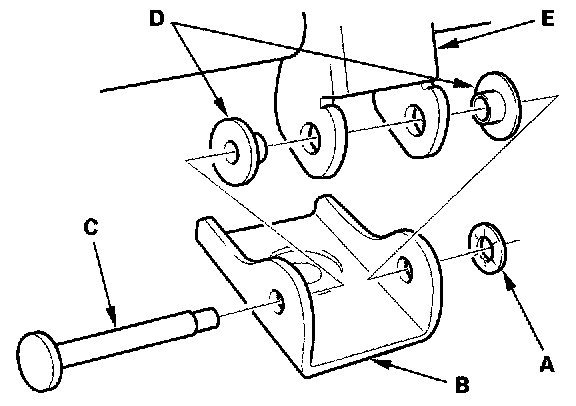 D
E
C
A
B