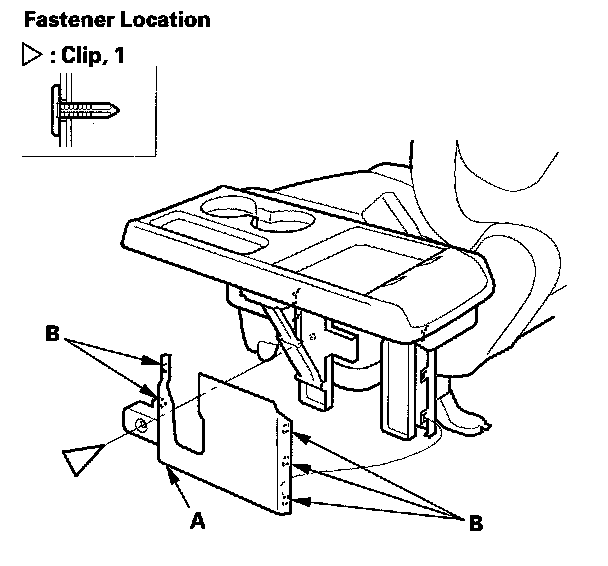 Fastener Location

▷ : Clip, 1

B

A

B