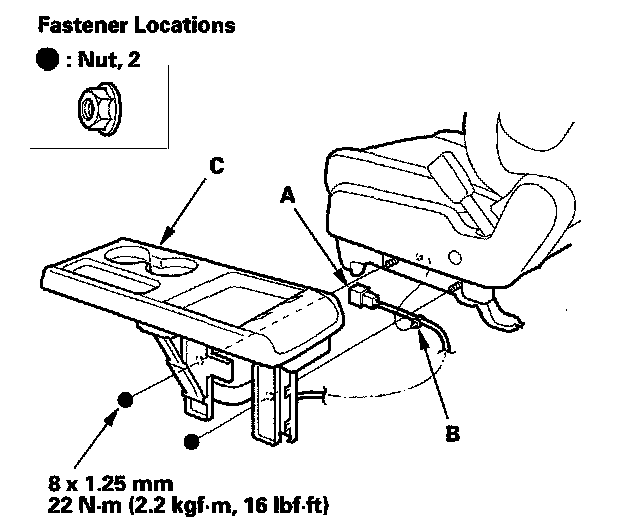 Fastener Locations

● : Nut, 2

C

A

B

8 x 1.25 mm
22 N·m (2.2 kgf·m, 16 lbf·ft)