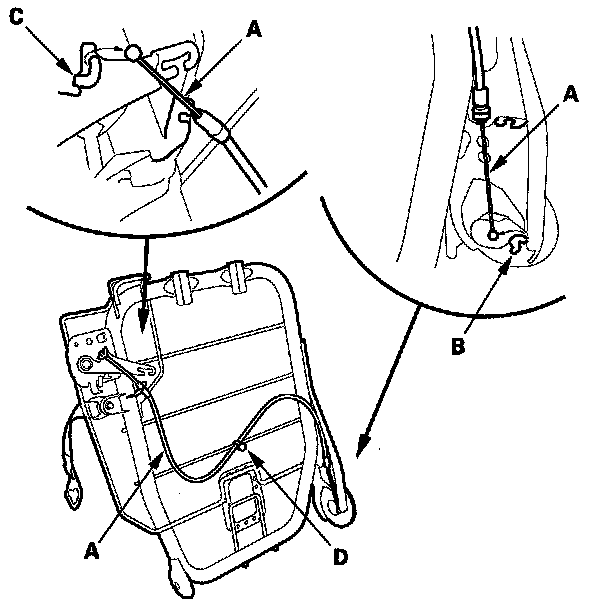 C
A
A
B
A
D