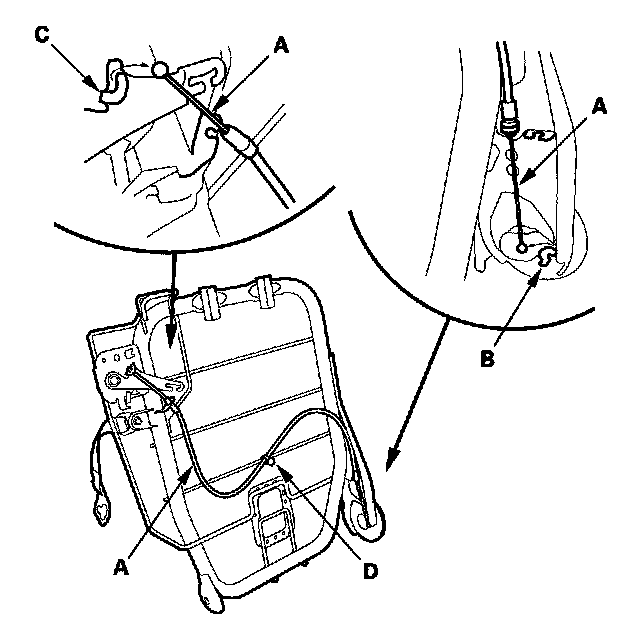 C
A
A
B
A
D