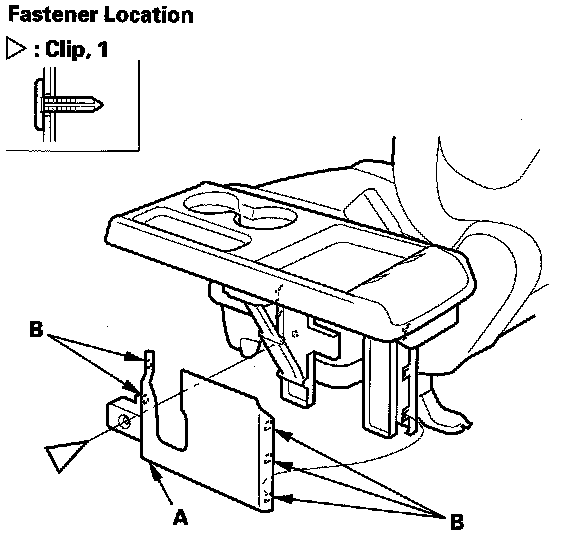 Fastener Location

▷ : Clip, 1

B

A

B