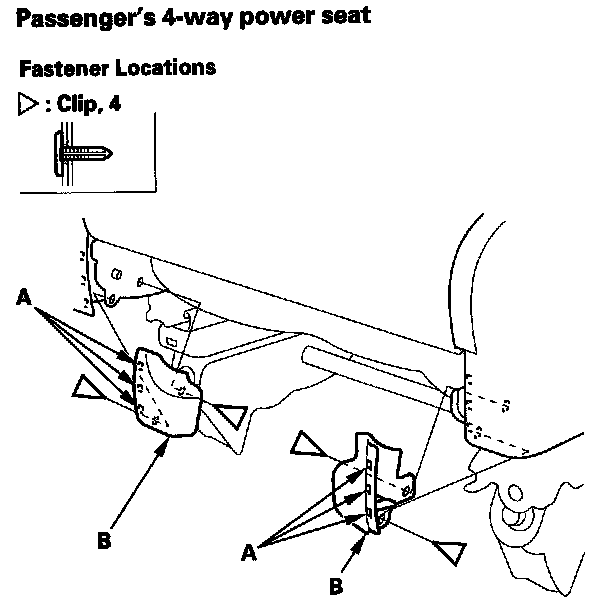 Passenger's 4-way power seat

Fastener Locations

▷ : Clip, 4

A

B

A

B