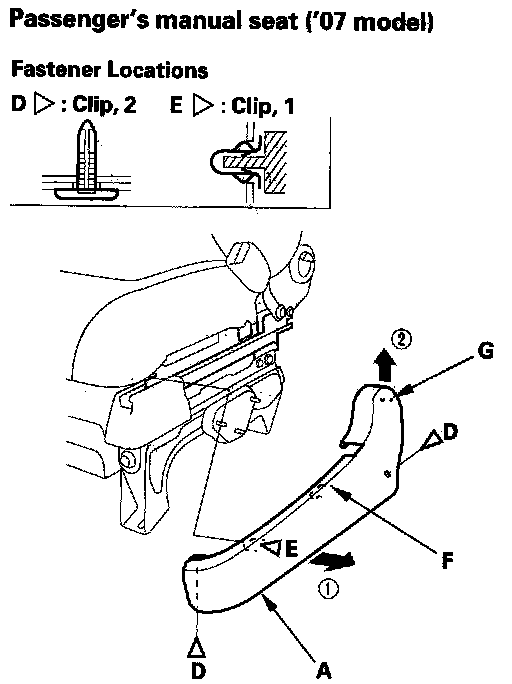 Passenger's manual seat ('07 model)

Fastener Locations

D ▷ : Clip, 2 E ▷ : Clip, 1

②

G

D

F

E

①

D

A