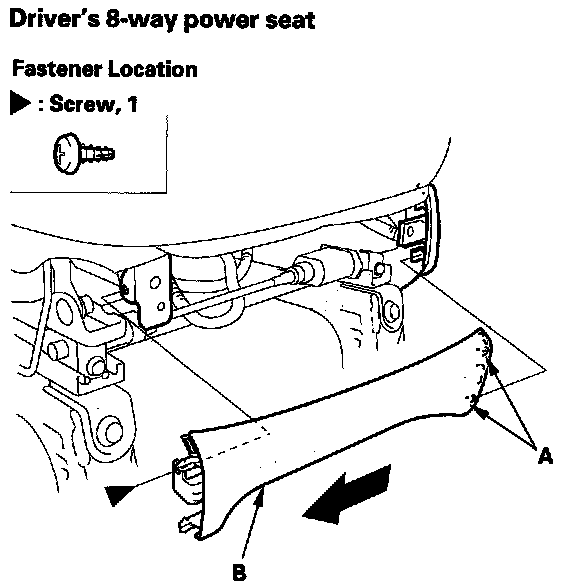 Driver's 8-way power seat

Fastener Location

▶ : Screw, 1

A

B