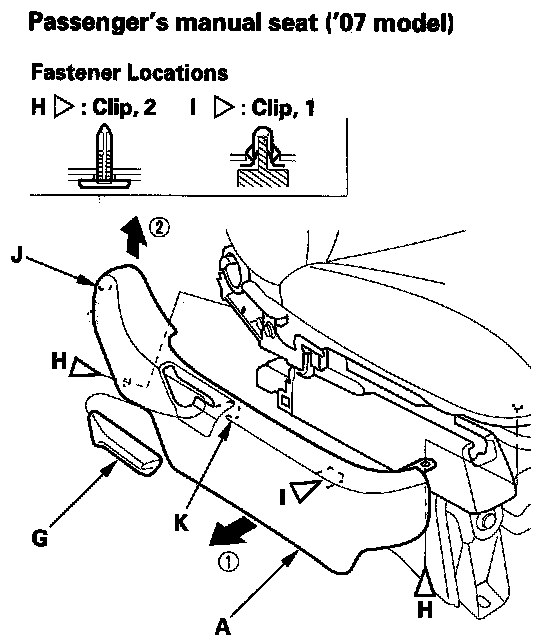 Passenger's manual seat ('07 model)

Fastener Locations

H ▷ : Clip, 2   I ▷ : Clip, 1

②

J

H

G

K

I

①

A

H