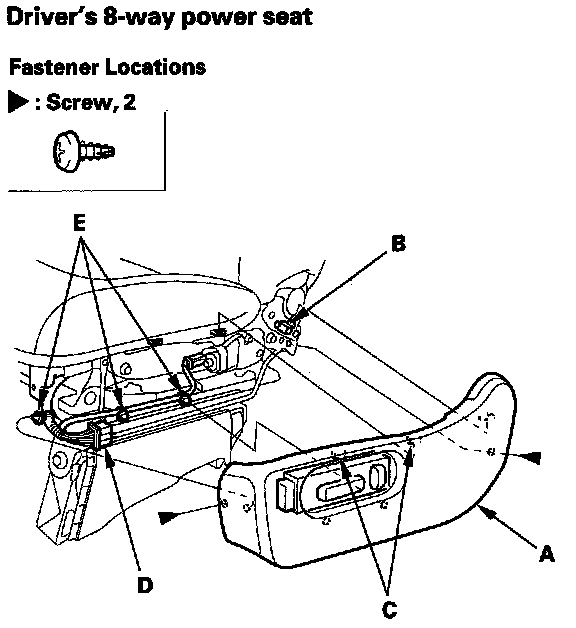 Driver's 8-way power seat

Fastener Locations

▶ : Screw, 2

E

B

A

D

C