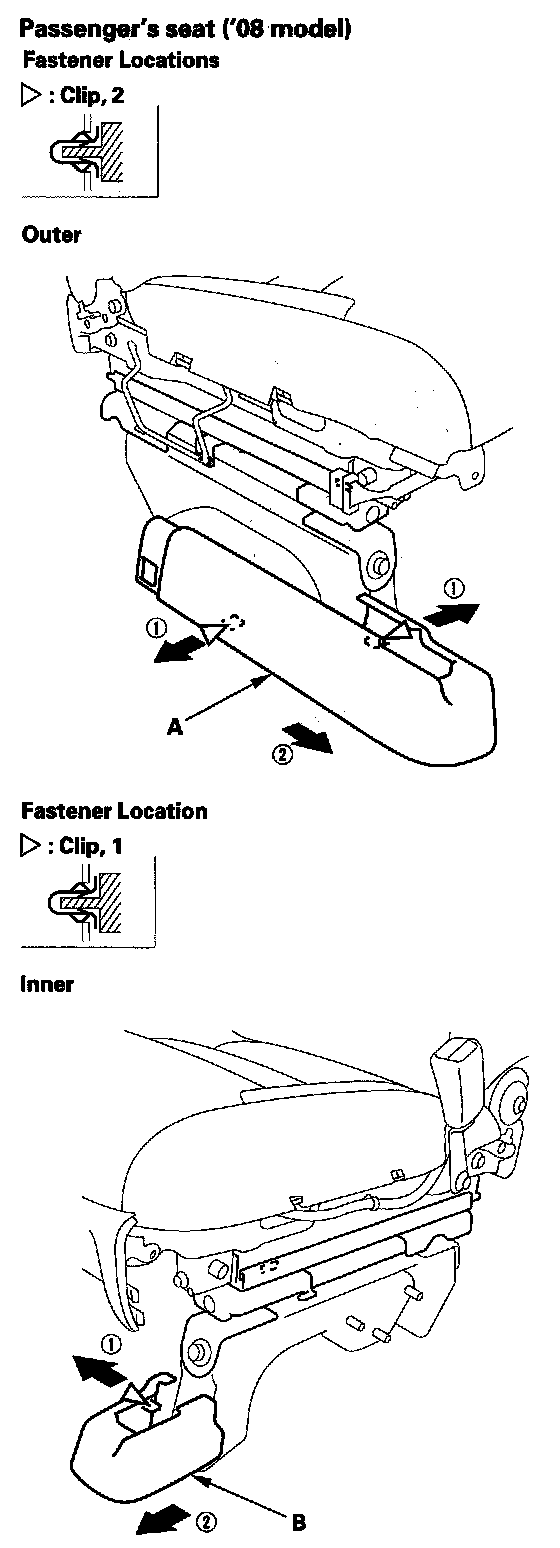 Passenger's seat ('08 model)
Fastener Locations
▷ : Clip, 2

Outer

①

①

A

②

Fastener Location
▷ : Clip, 1

Inner

①

②

B