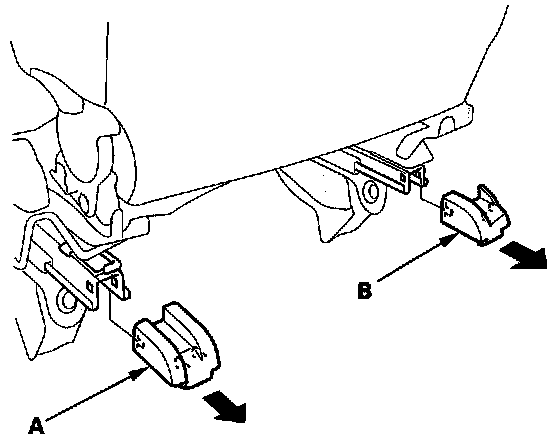 B

A