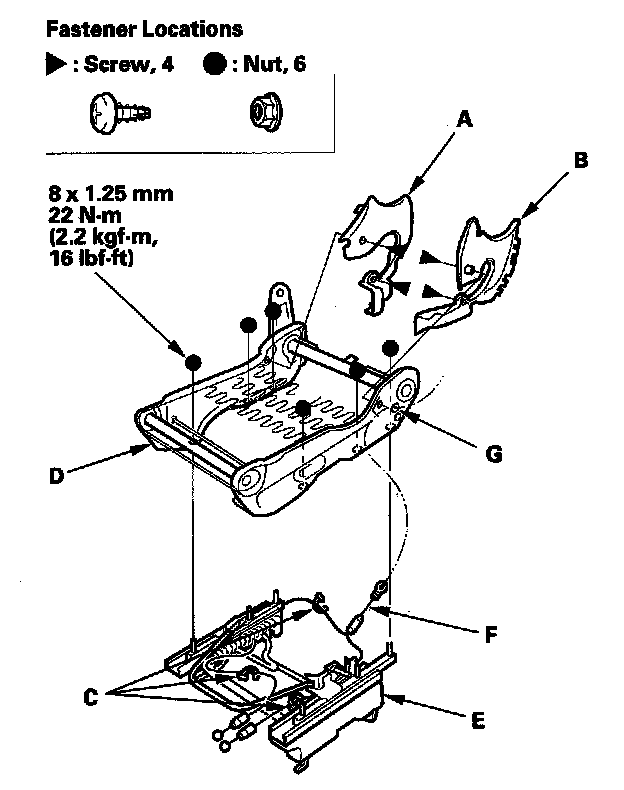 Fastener Locations

▶ : Screw, 4 ● : Nut, 6

8 x 1.25 mm
22 N·m
(2.2 kgf·m,
16 lbf·ft)

A

B

D

G

F

C

E