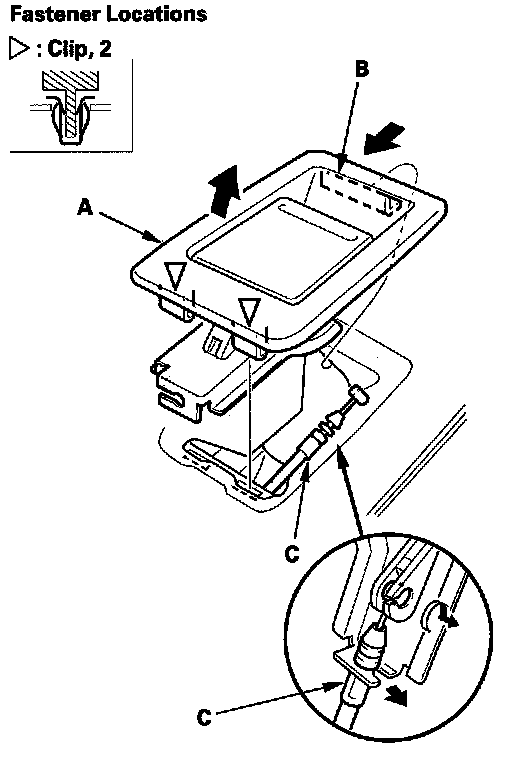 Fastener Locations

▷ : Clip, 2

B

A

C

C