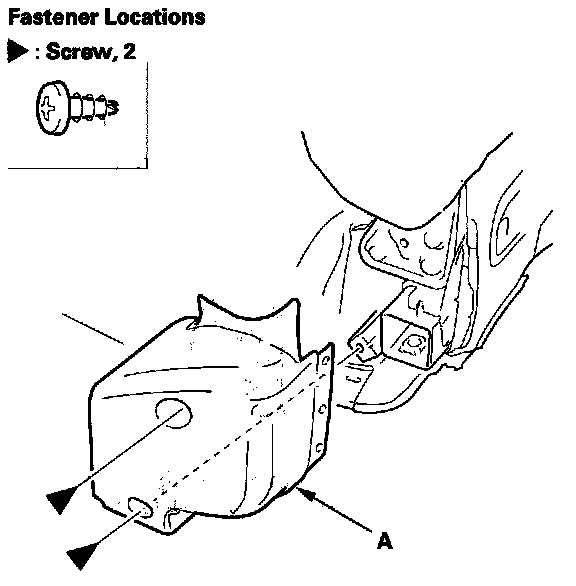 Fastener Locations

▶ : Screw, 2

A