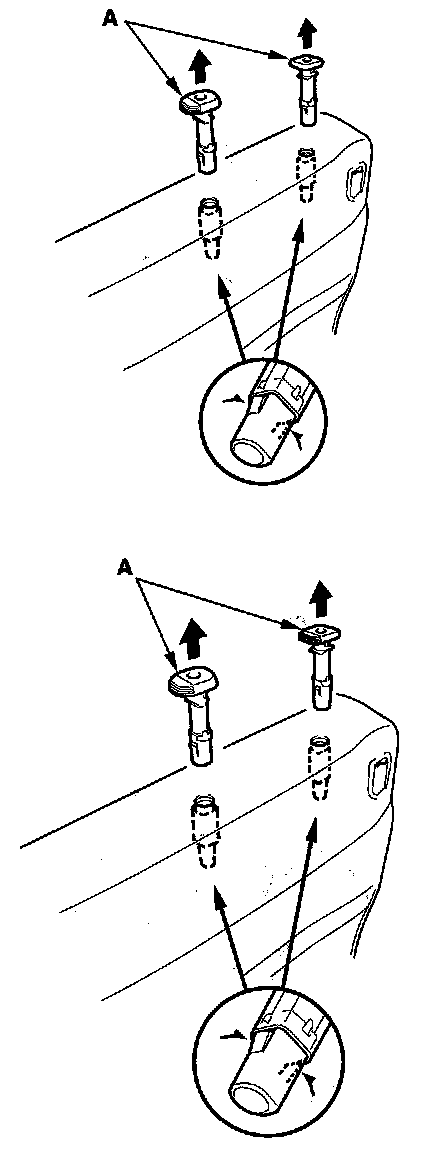 A

A