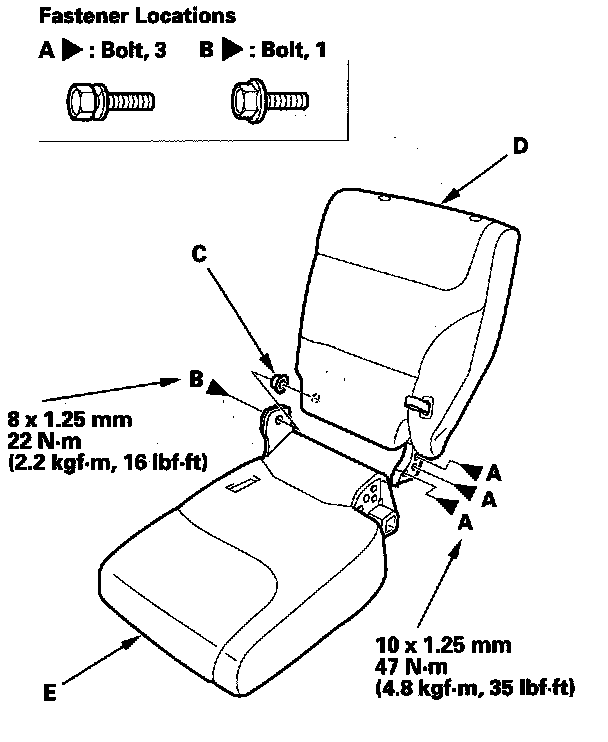 Fastener Locations

A ▶ : Bolt, 3    B ▶ : Bolt, 1

D

C

B

8 x 1.25 mm
22 N·m
(2.2 kgf·m, 16 lbf·ft)

A
A
A

10 x 1.25 mm
47 N·m
(4.8 kgf·m, 35 lbf·ft)

E