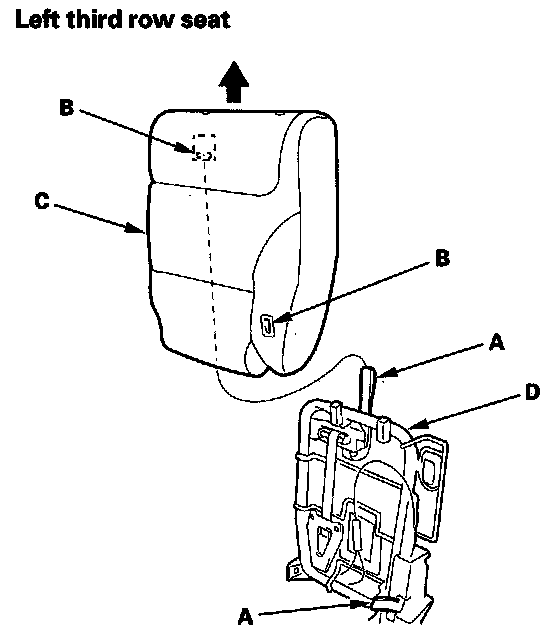 Left third row seat

B

C

B

A

D

A