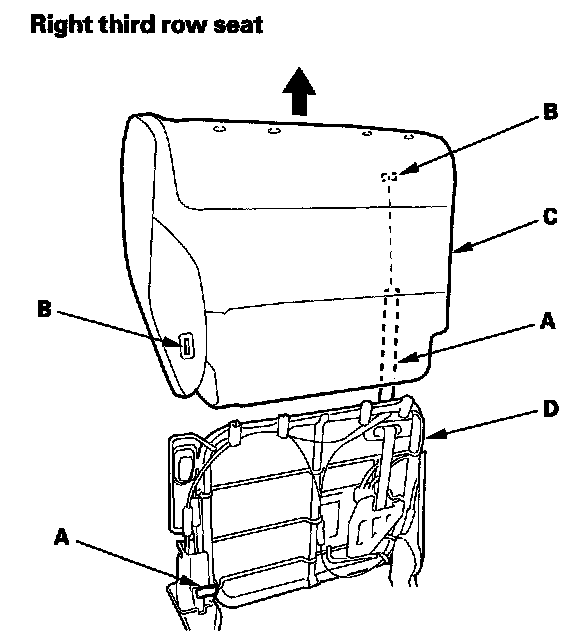 Right third row seat

B

C

B

A

D

A