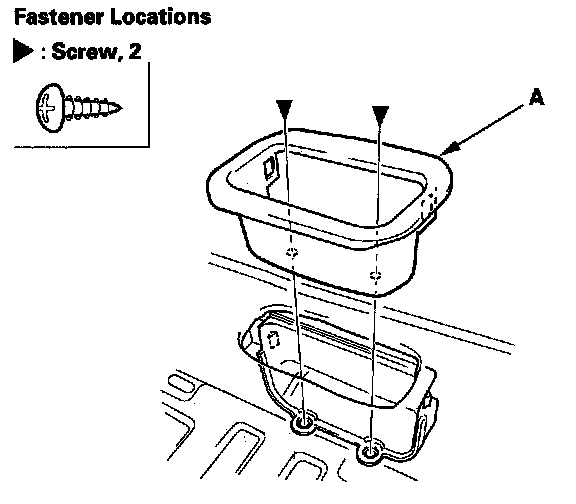 Fastener Locations

▶ : Screw, 2

A