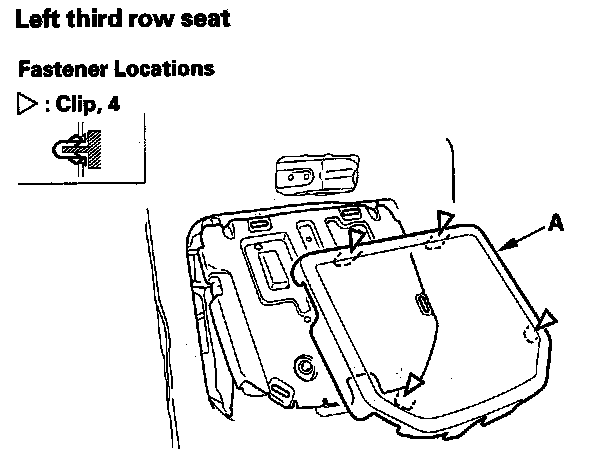 Left third row seat

Fastener Locations

▷ : Clip, 4

A