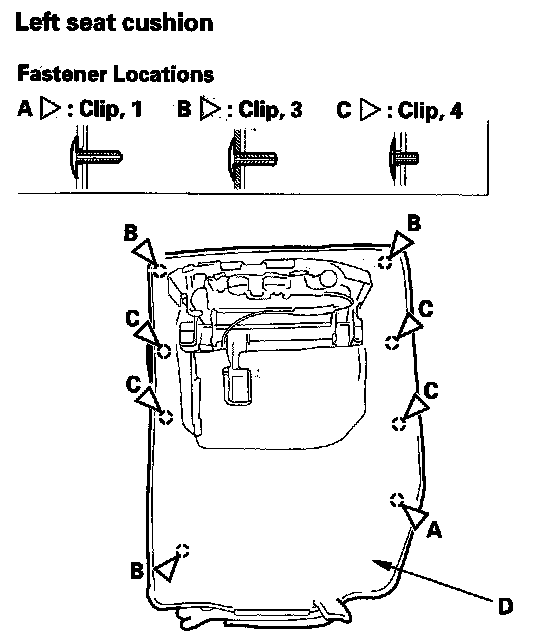 Left seat cushion

Fastener Locations

A ▷ : Clip, 1 B ▷ : Clip, 3 C ▷ : Clip, 4

B
B
C
C
C
C
A
B
D