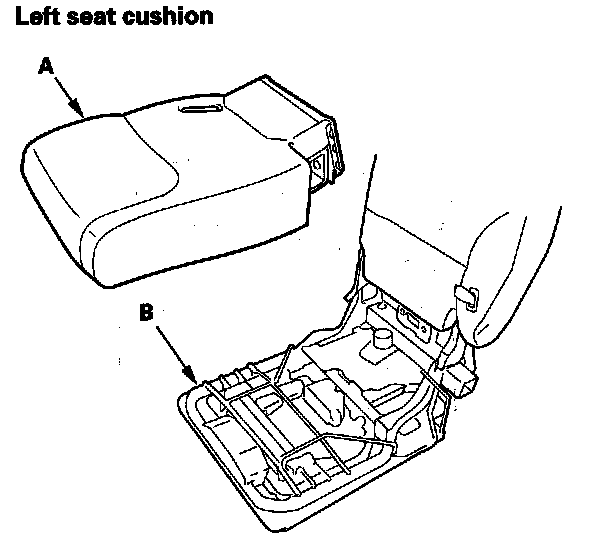 Left seat cushion

A

B