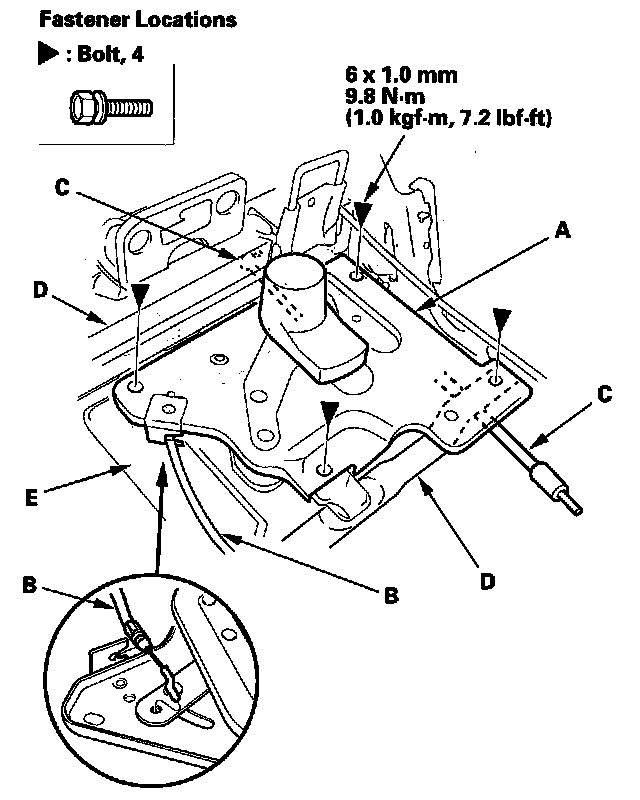 Fastener Locations

▶ : Bolt, 4

6 x 1.0 mm
9.8 N·m
(1.0 kgf·m, 7.2 lbf·ft)

C

A

D

C

E

B

B

D