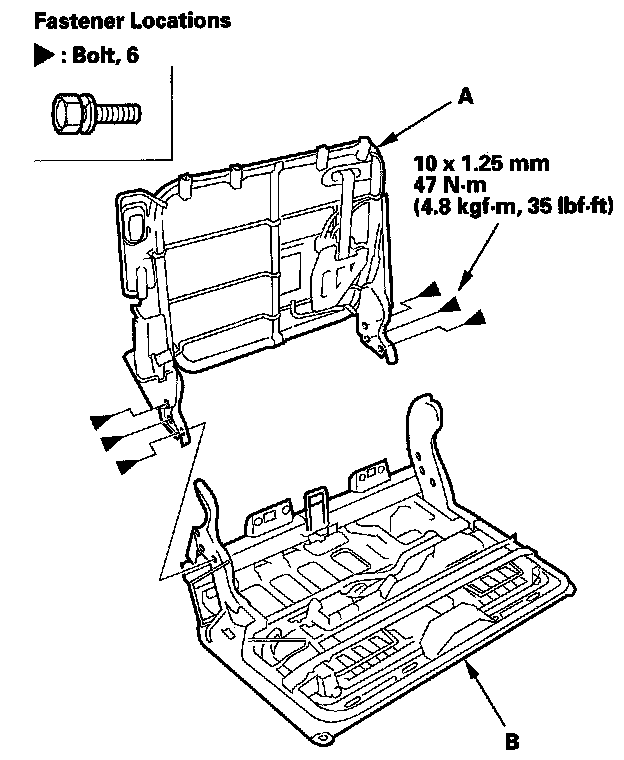 Fastener Locations

▶ : Bolt, 6

A

10 x 1.25 mm
47 N·m
(4.8 kgf·m, 35 lbf·ft)

B