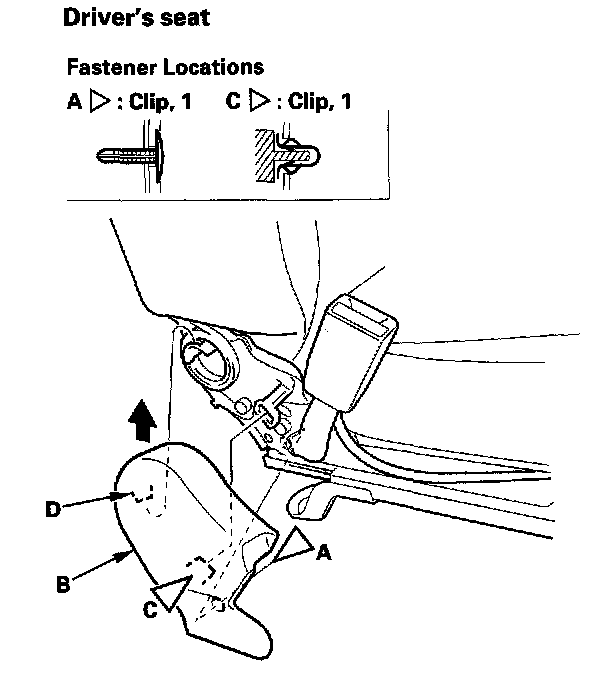 Driver's seat

Fastener Locations

A ▷ : Clip, 1    C ▷ : Clip, 1

D

B

C

A