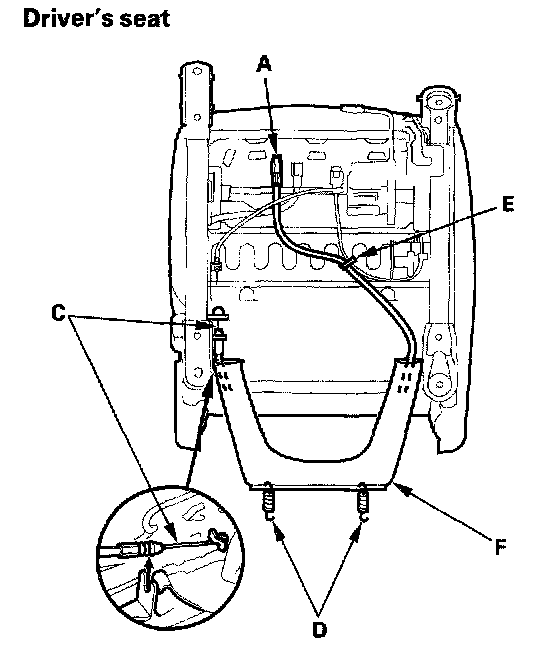 Driver's seat

A

E

C

F

D