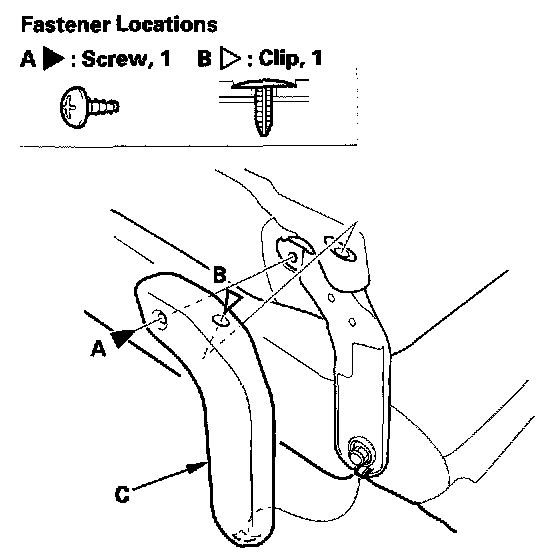 Fastener Locations

A ▶ : Screw, 1   B ▷ : Clip, 1

B

A

C