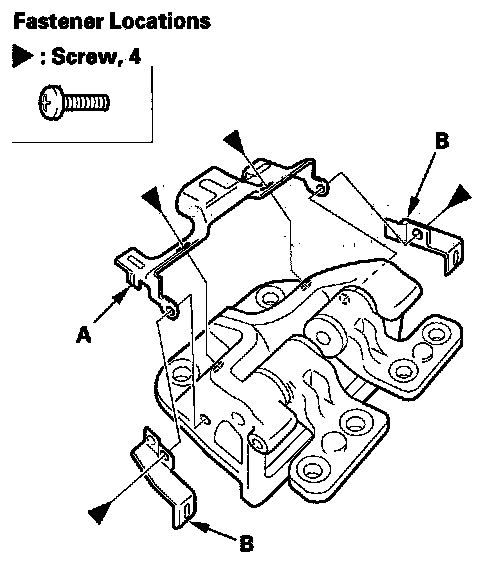 Fastener Locations

▶ : Screw, 4

B

A

B