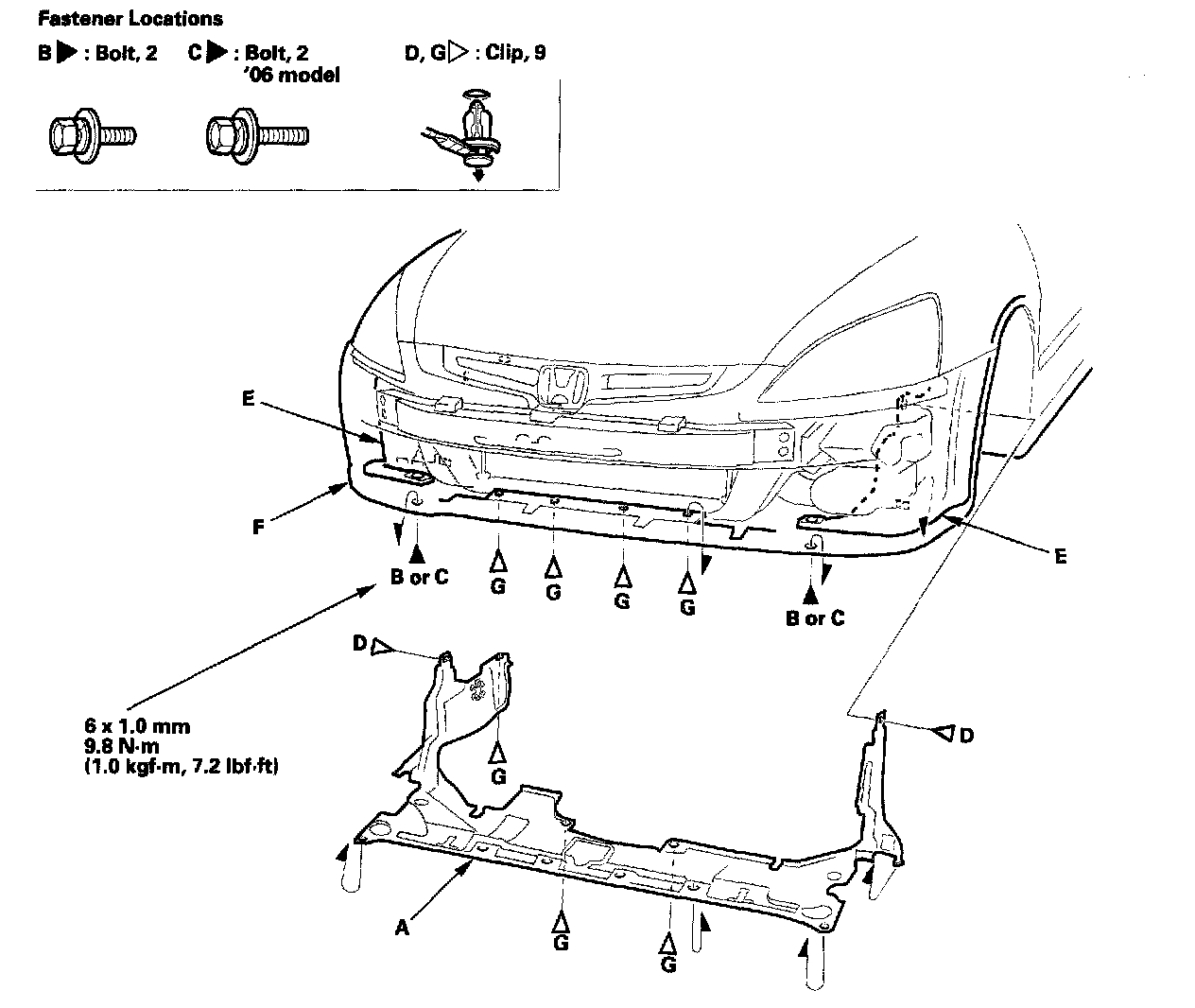 Fastener Locations
B ▶ : Bolt, 2 C ▶ : Bolt, 2 '06 model D, G ▷ : Clip, 9

E
F
B or C
G
G
G
G
B or C
E
D
6 x 1.0 mm
9.8 N·m
(1.0 kgf·m, 7.2 lbf·ft)
G
D
A
G
G