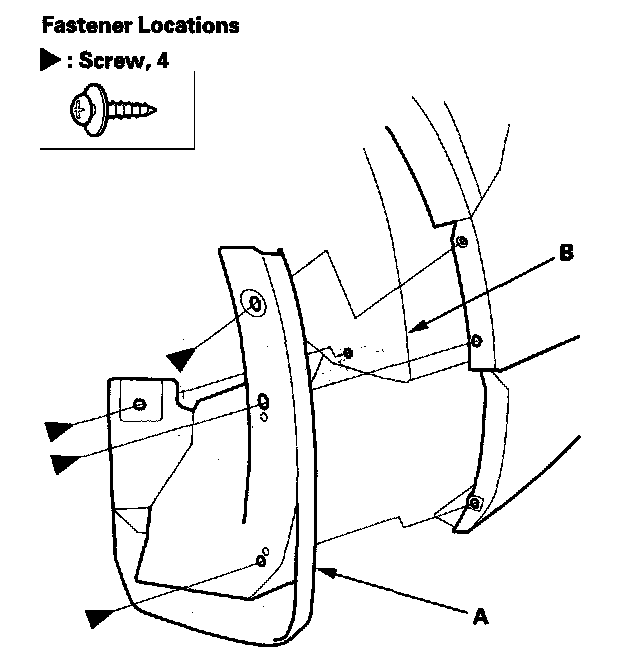 Fastener Locations

▶ : Screw, 4

B

A