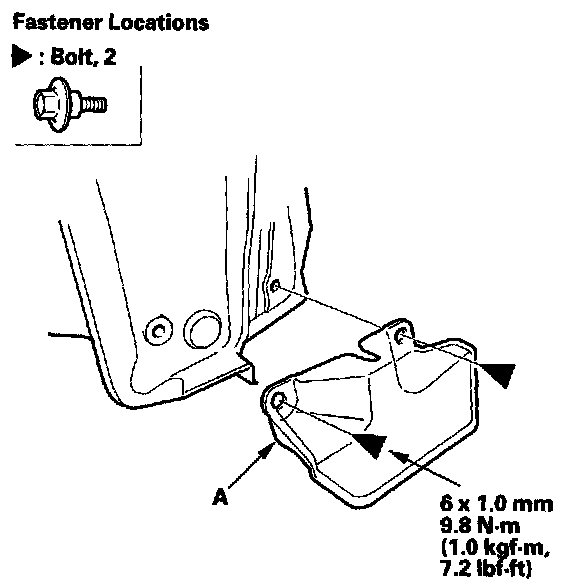 Fastener Locations

▶ : Bolt, 2

A

6 x 1.0 mm
9.8 N·m
(1.0 kgf·m,
7.2 lbf·ft)