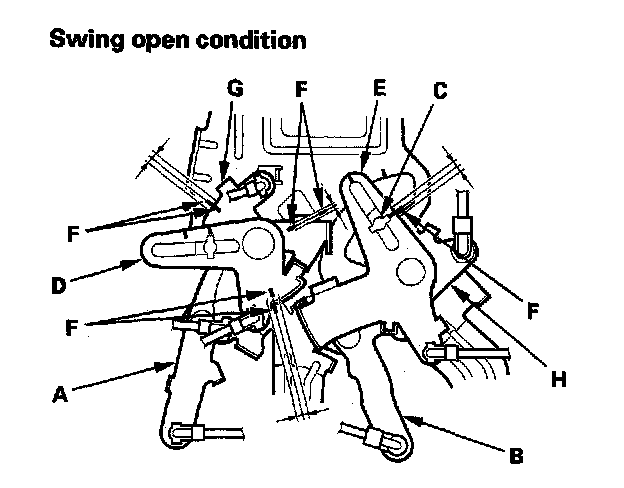 Swing open condition

G
F
E
C
F
D
F
F
H
A
B