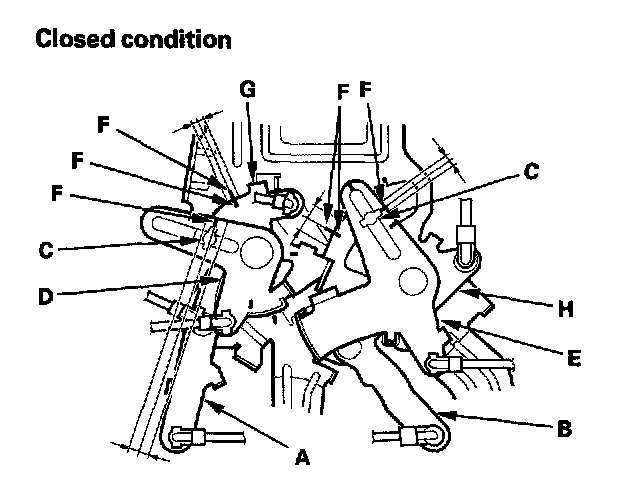 Closed condition

G
F
F
F
F
F
C
C
D
H
E
B
A