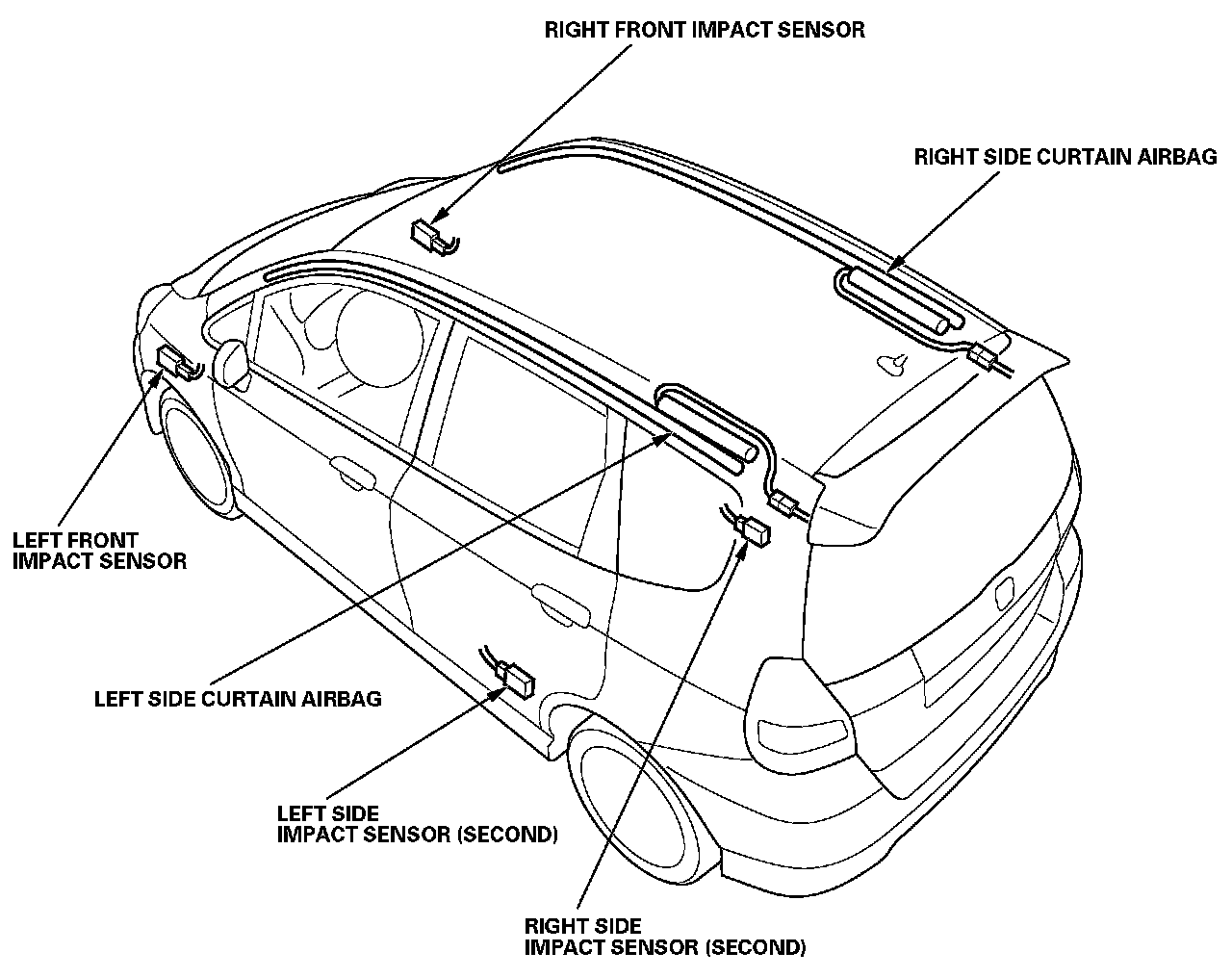 RIGHT FRONT IMPACT SENSOR

RIGHT SIDE CURTAIN AIRBAG

LEFT FRONT IMPACT SENSOR

LEFT SIDE CURTAIN AIRBAG

LEFT SIDE IMPACT SENSOR (SECOND)

RIGHT SIDE IMPACT SENSOR (SECOND)