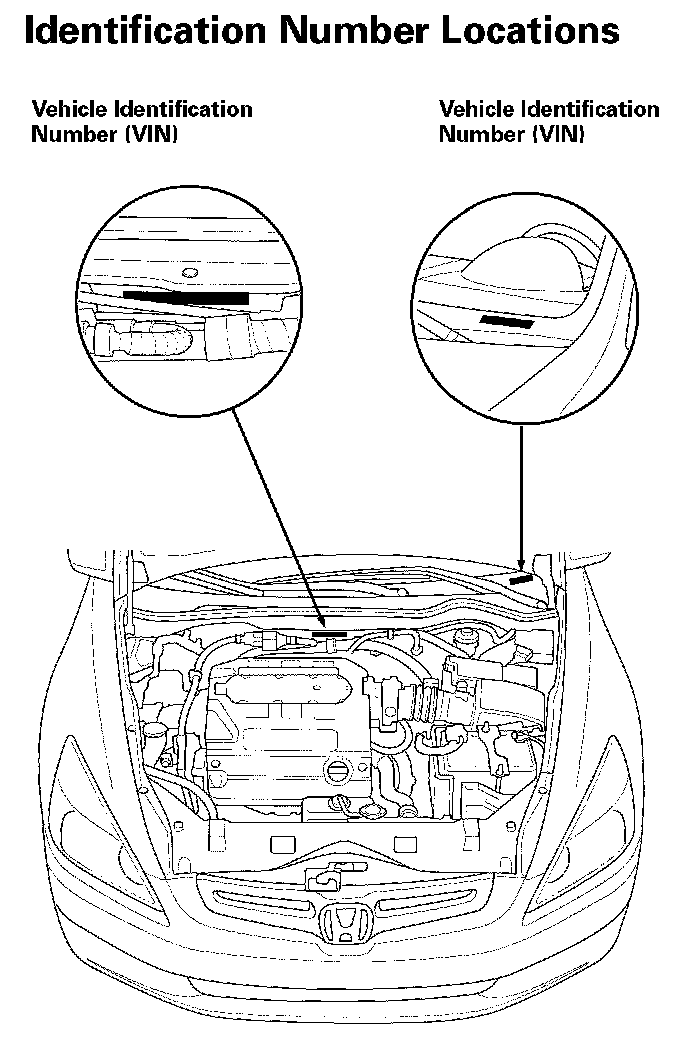 Identification Number Locations

Vehicle Identification Number (VIN)

Vehicle Identification Number (VIN)