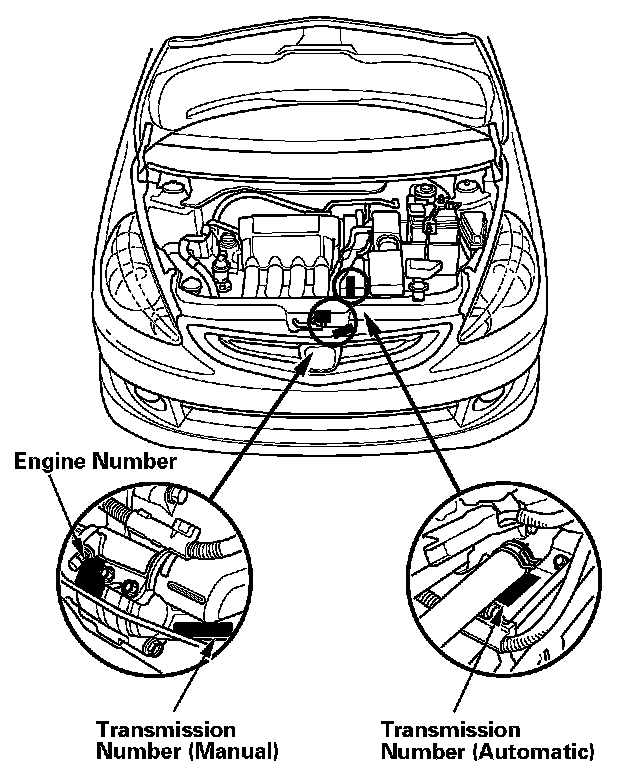 Engine Number

Transmission Number (Manual)

Transmission Number (Automatic)