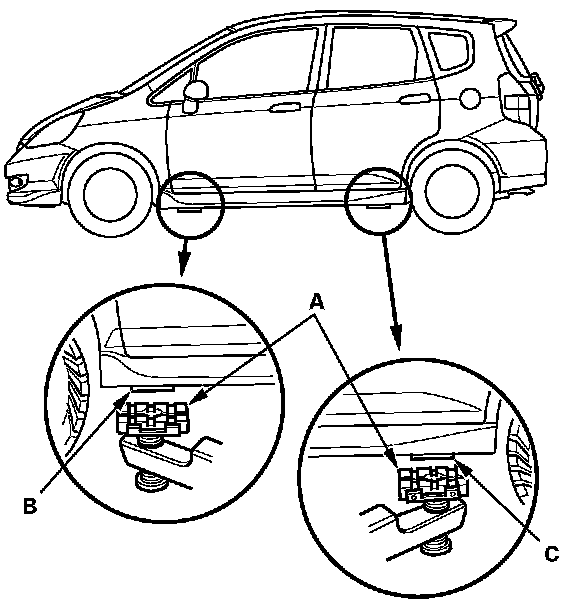 A

B

C