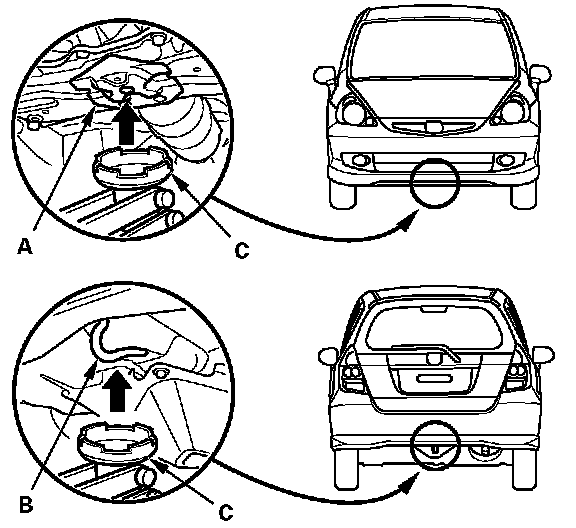 A
C
B
C