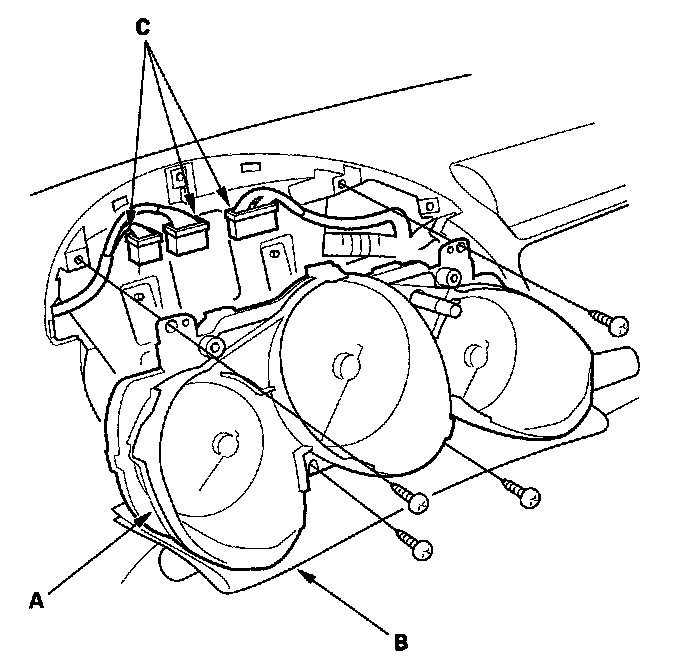 C
A
B