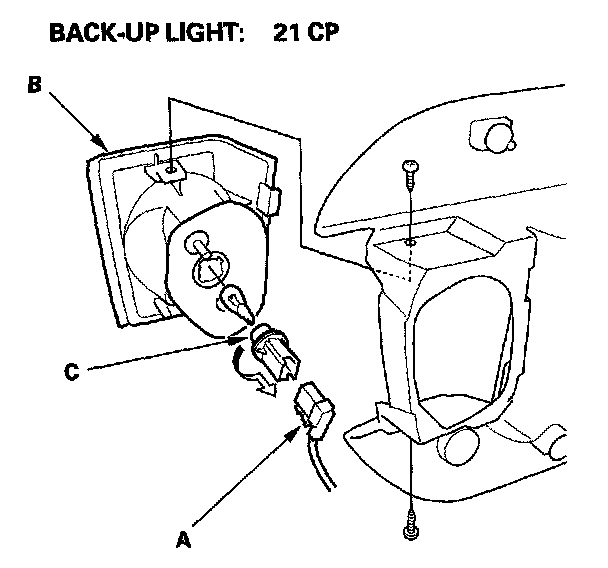 BACK-UP LIGHT: 21 CP

B

C

A