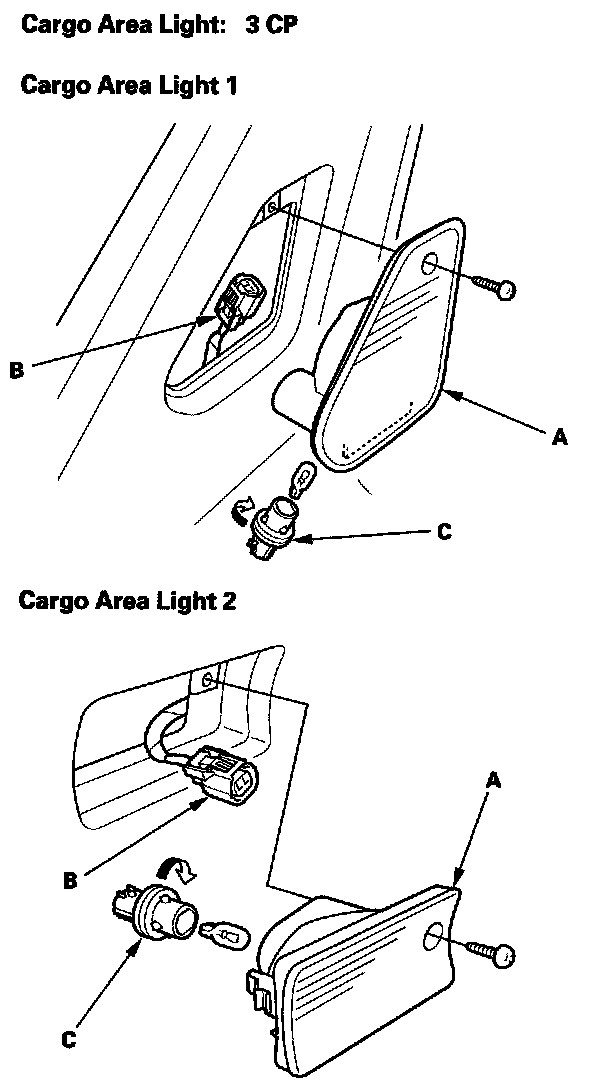 Cargo Area Light: 3 CP

Cargo Area Light 1

B

A

C

Cargo Area Light 2

A

B

C