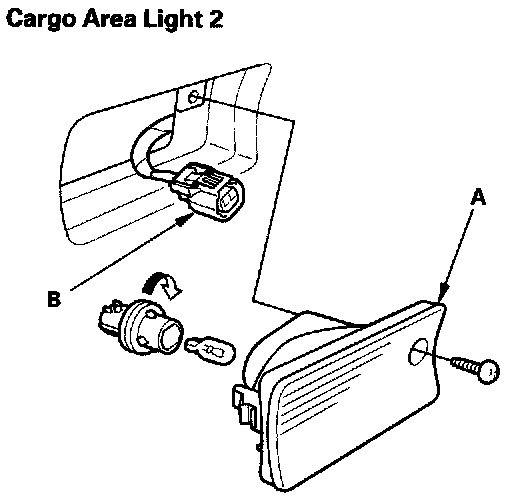 Cargo Area Light 2

A

B