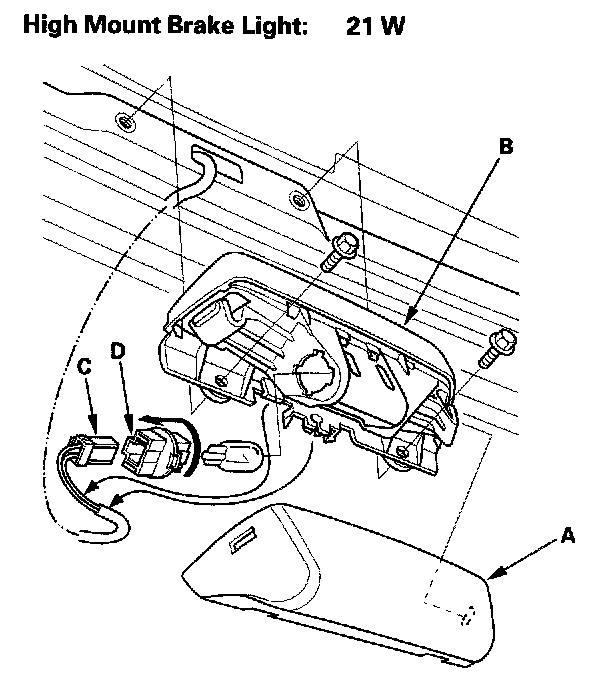 High Mount Brake Light: 21 W

B

C

D

A