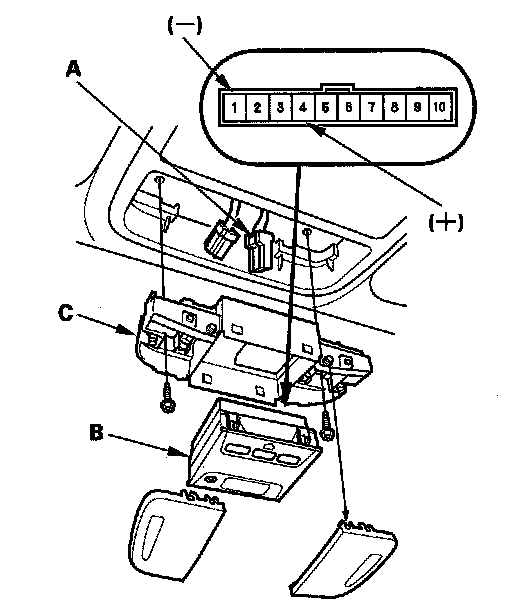 (−)
A
1 2 3 4 5 6 7 8 9 10
(+)
C
B